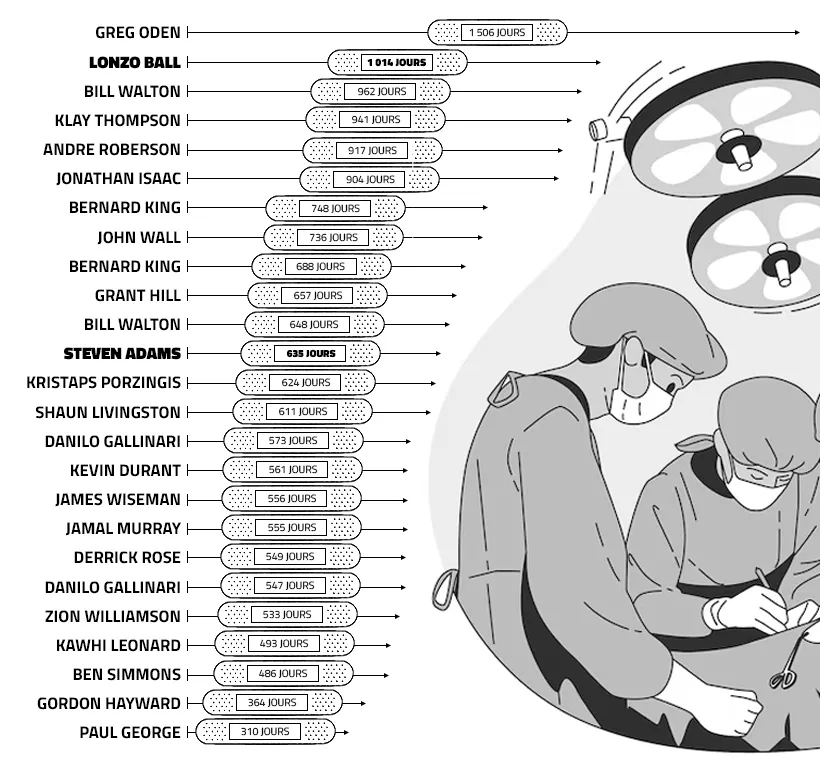 GREG ODEN 1 506 JOURS
LONZO BALL 1 014 JOURS
BILL WALTON 962 JOURS
KLAY THOMPSON 941 JOURS
ANDRE ROBERSON 917 JOURS
JONATHAN ISAAC 904 JOURS
BERNARD KING 748 JOURS
JOHN WALL 736 JOURS
BERNARD KING 688 JOURS
GRANT HILL 657 JOURS
BILL WALTON 648 JOURS
STEVEN ADAMS 635 JOURS
KRISTAPS PORZINGIS 624 JOURS
SHAUN LIVINGSTON 611 JOURS
DANILO GALLINARI 573 JOURS
KEVIN DURANT 561 JOURS
JAMES WISEMAN 556 JOURS
JAMAL MURRAY 555 JOURS
DERRICK ROSE 549 JOURS
DANILO GALLINARI 547 JOURS
ZION WILLIAMSON 533 JOURS
KAWHI LEONARD 493 JOURS
BEN SIMMONS 486 JOURS
GORDON HAYWARD 364 JOURS
PAUL GEORGE 310 JOURS